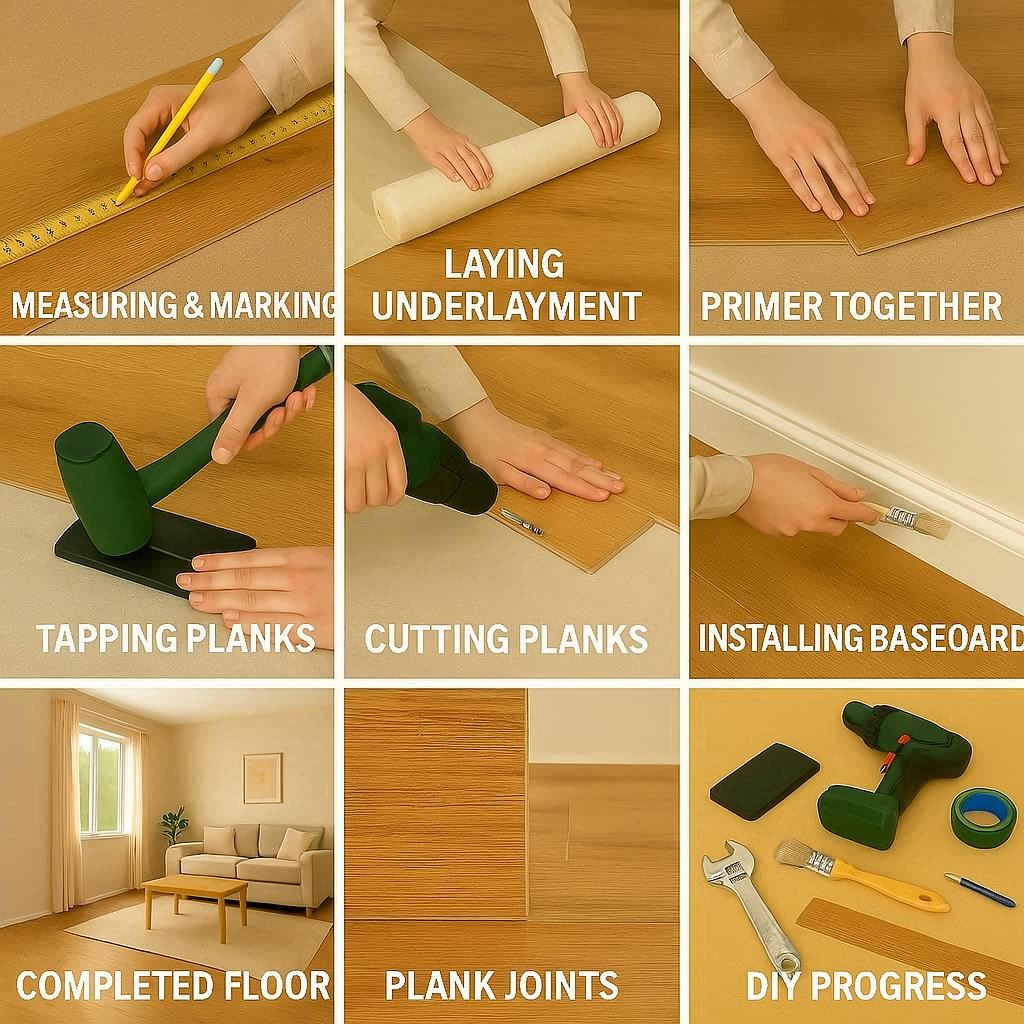 MEASURING & MARKING

LAYING UNDERLAYMENT

PRIMER TOGETHER

TAPPING PLANKS

CUTTING PLANKS

INSTALLING BASEOARD

COMPLETED FLOOR

PLANK JOINTS

DIY PROGRESS