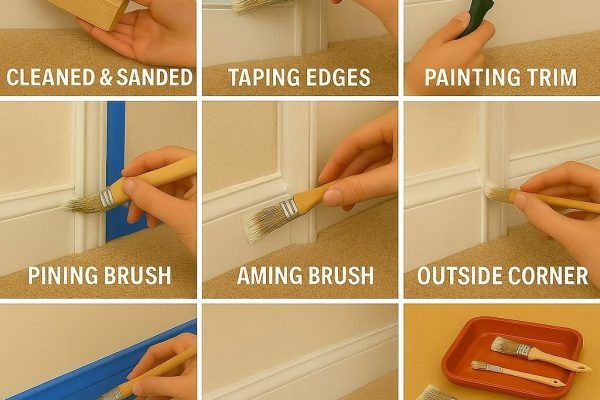 CLEANED & SANDED

TAPING EDGES

PAINTING TRIM

PINING BRUSH

AMING BRUSH

OUTSIDE CORNER