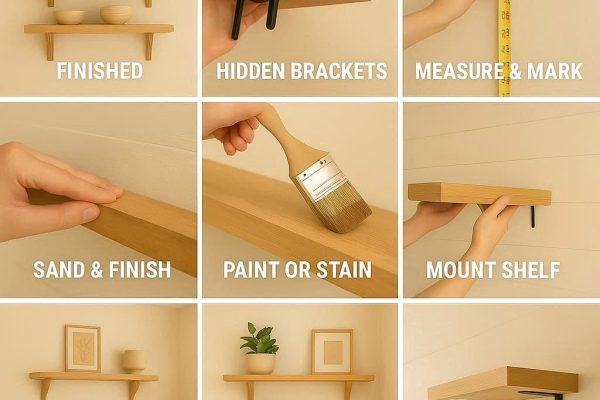 FINISHED

HIDDEN BRACKETS

MEASURE & MARK

SAND & FINISH

PAINT OR STAIN

MOUNT SHELF