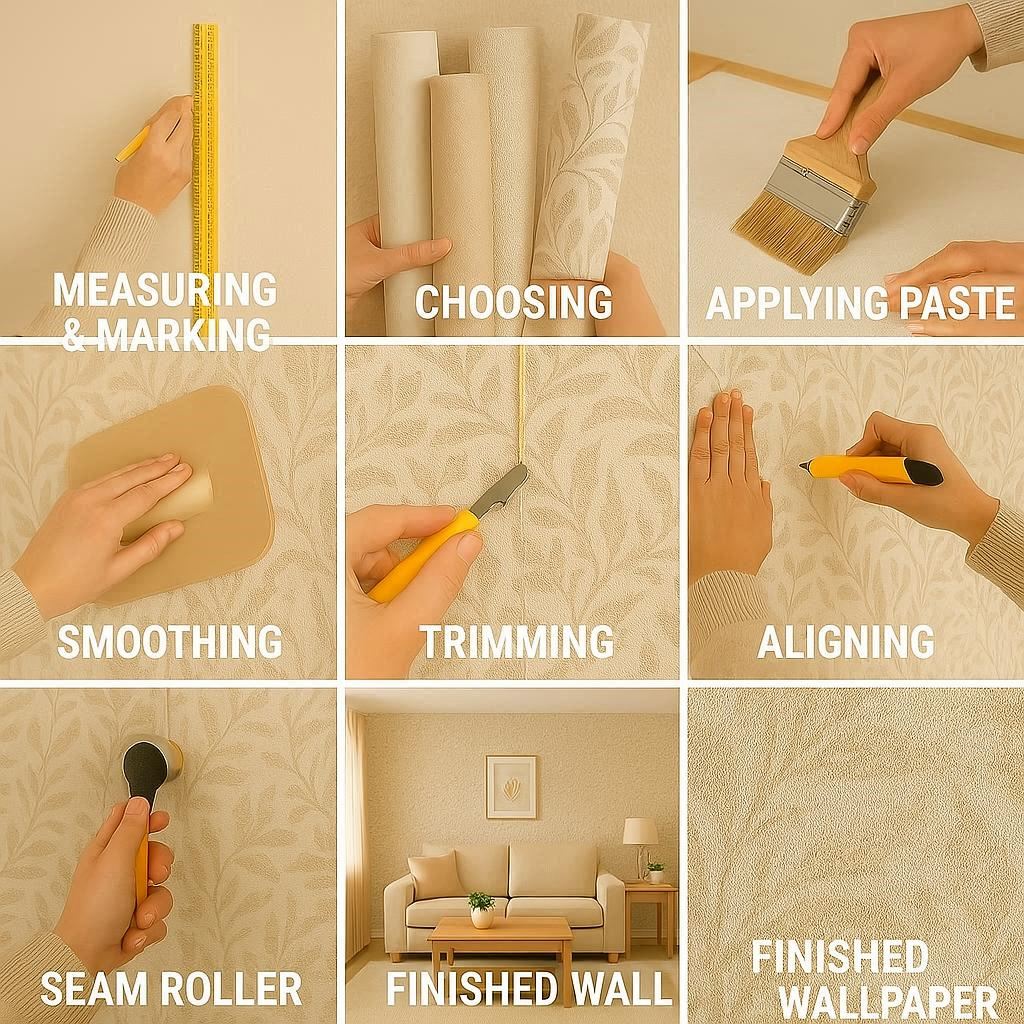 MEASURING & MARKING

CHOOSING

APPLYING PASTE

SMOOTHING

TRIMMING

ALIGNING

SEAM ROLLER

FINISHED WALL

FINISHED WALLPAPER